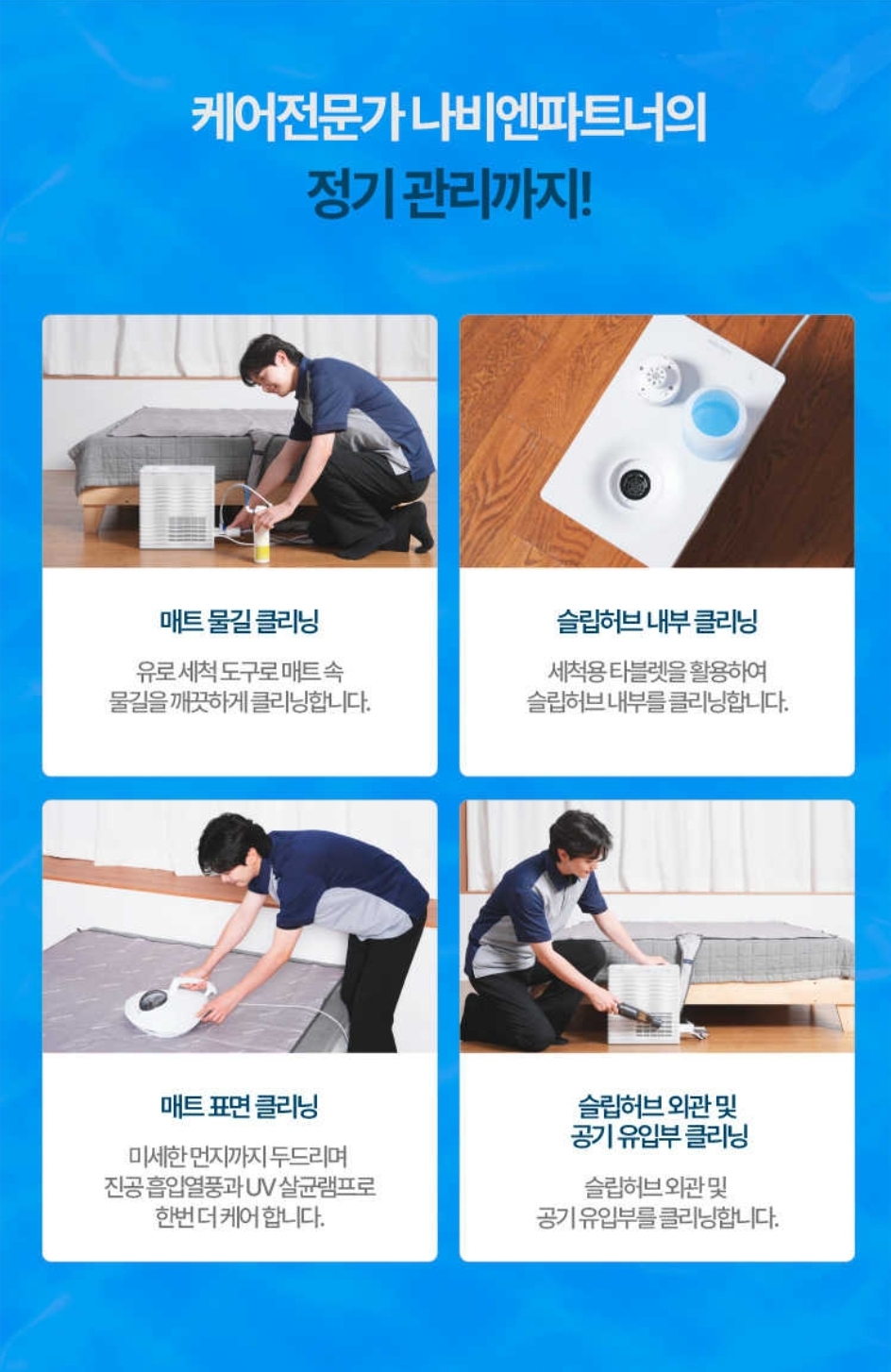 케어전문가 나비엔파트너의
정기 관리까지!

매트 물길 클리닝

유로 세척 도구로 매트 속
물길을 깨끗하게 클리닝합니다.

슬립허브 내부 클리닝

세척용 타블렛을 활용하여
슬립허브 내부를 클리닝합니다.

매트 표면 클리닝

미세한 먼지까지 두드리며
진공 흡입열풍과 UV 살균램프로
한번 더 케어 합니다.

슬립허브 외관 및
공기 유입부 클리닝

슬립허브 외관 및
공기 유입부를 클리닝합니다.